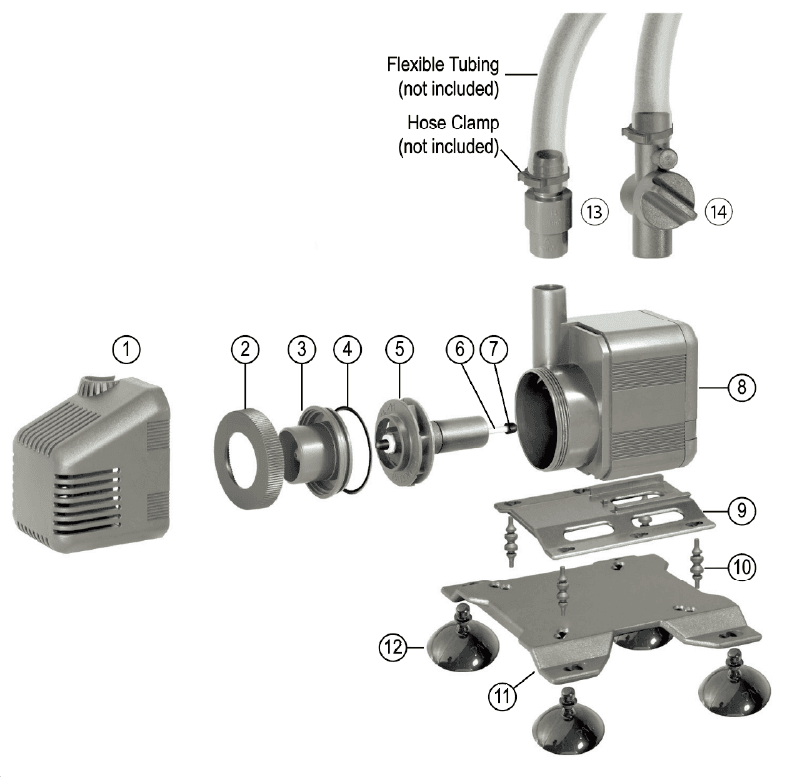 Flexible Tubing
(not included)

Hose Clamp
(not included)

13

14

1

2

3

4

5

6

7

8

9

10

12

11